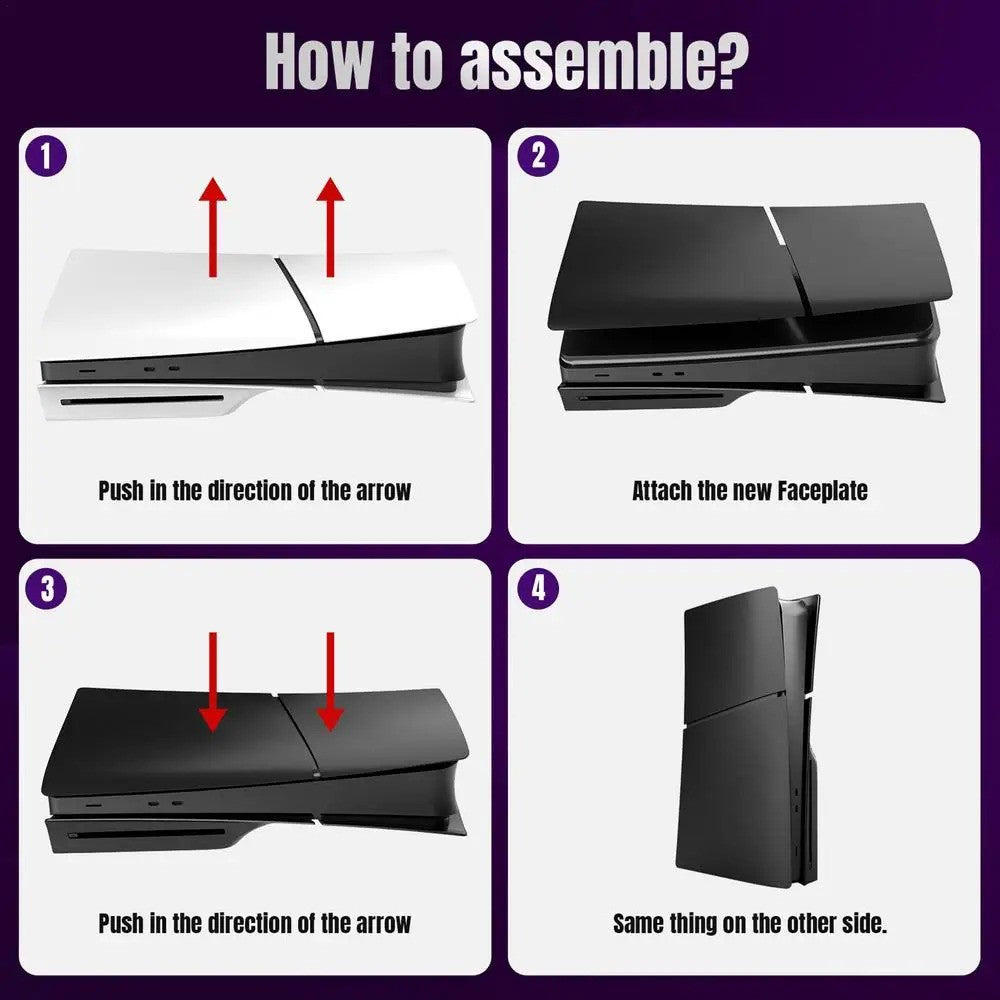 How to assemble?

1

Push in the direction of the arrow

2

Attach the new Faceplate

3

Push in the direction of the arrow

4

Same thing on the other side.